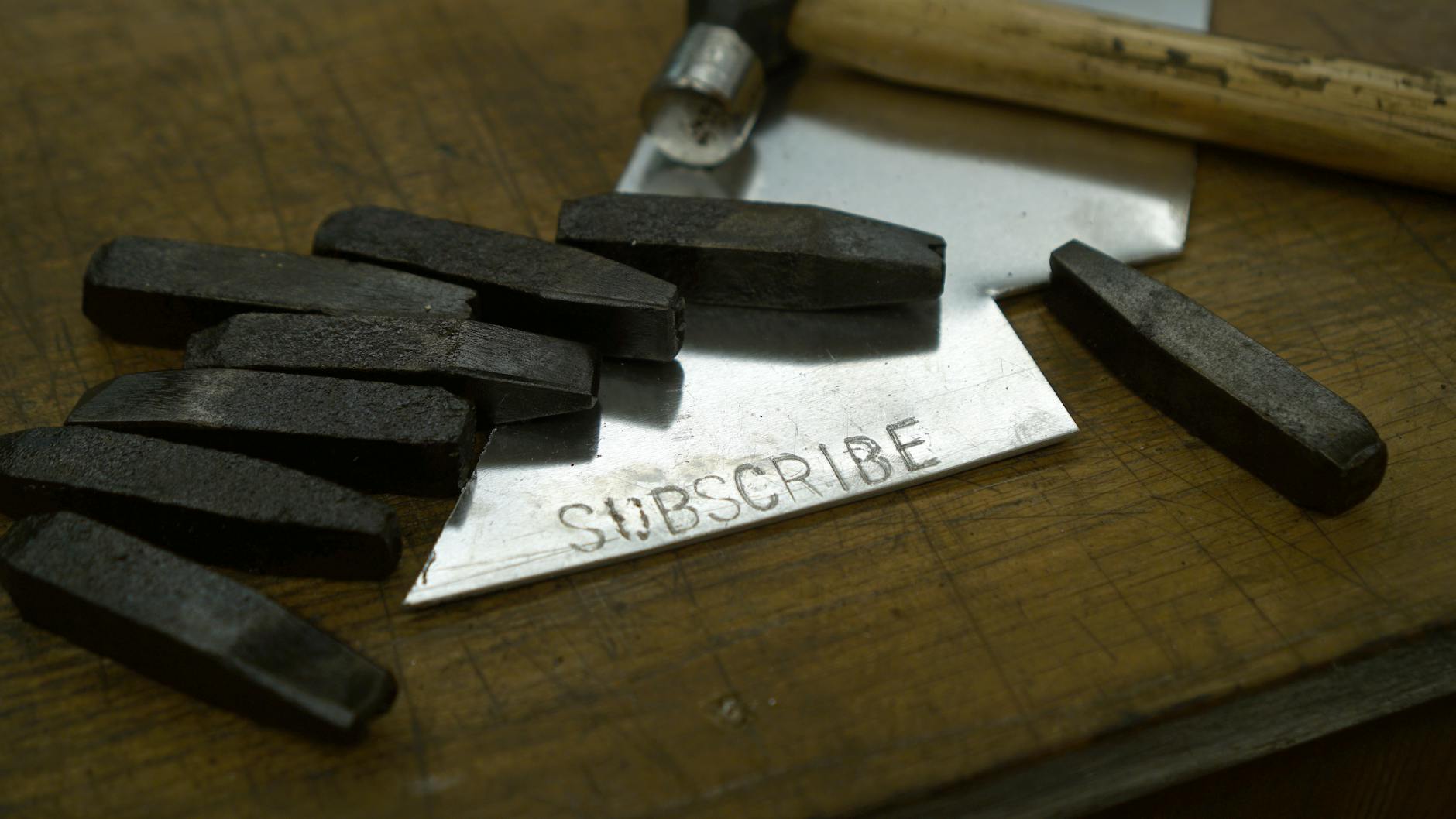 SUBSCRIBE